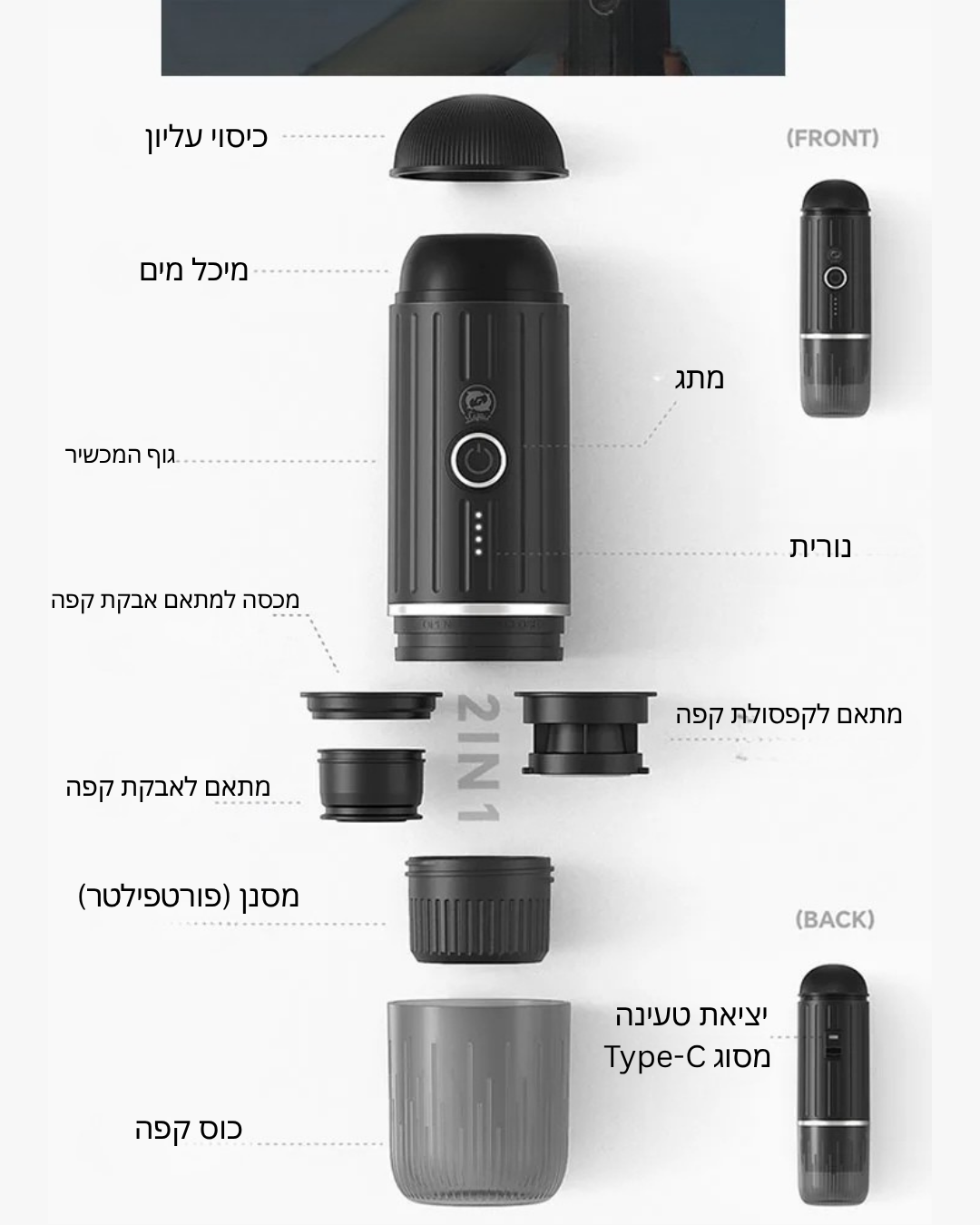 כיסוי עליון

(FRONT)

מיכל מים

מתג

גוף המכשיר

נורית

מכסה למתאם אבקת קפה

2IN1

מתאם לקפסולת קפה

מתאם לאבקת קפה

מסנן (פורטפילטר)

(BACK)

יציאת טעינה מסוג Type-C

כוס קפה